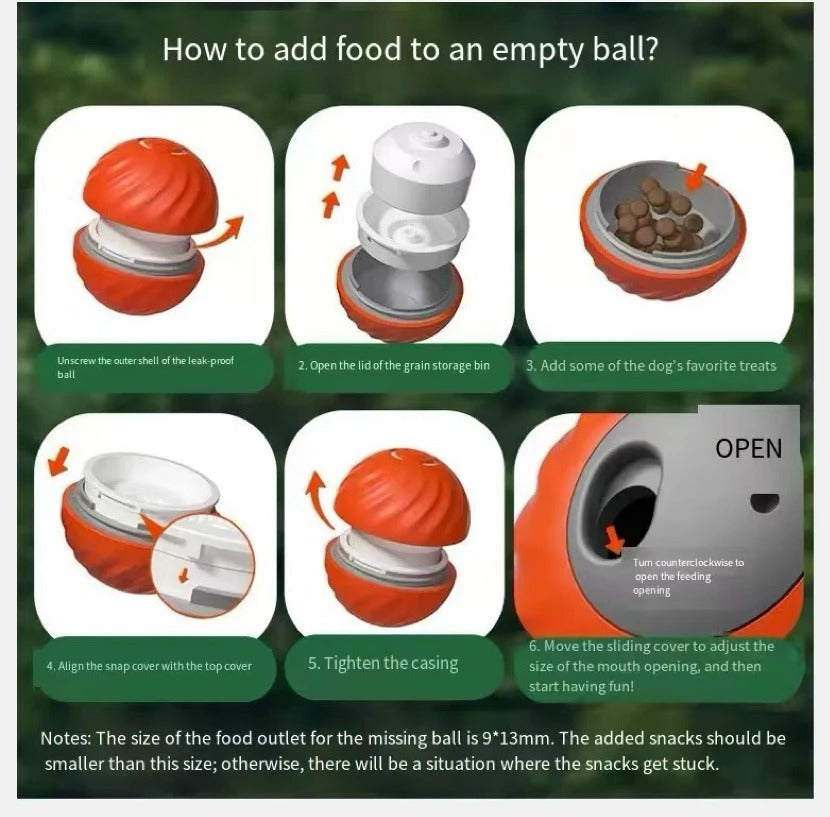 How to add food to an empty ball?

Unscrew the outer shell of the leak-proof ball

2. Open the lid of the grain storage bin

3. Add some of the dog's favorite treats

OPEN

Turn counterclockwise to open the feeding opening

4. Align the snap cover with the top cover

5. Tighten the casing

6. Move the sliding cover to adjust the size of the mouth opening, and then start having fun!

Notes: The size of the food outlet for the missing ball is 9*13mm. The added snacks should be smaller than this size; otherwise, there will be a situation where the snacks get stuck.